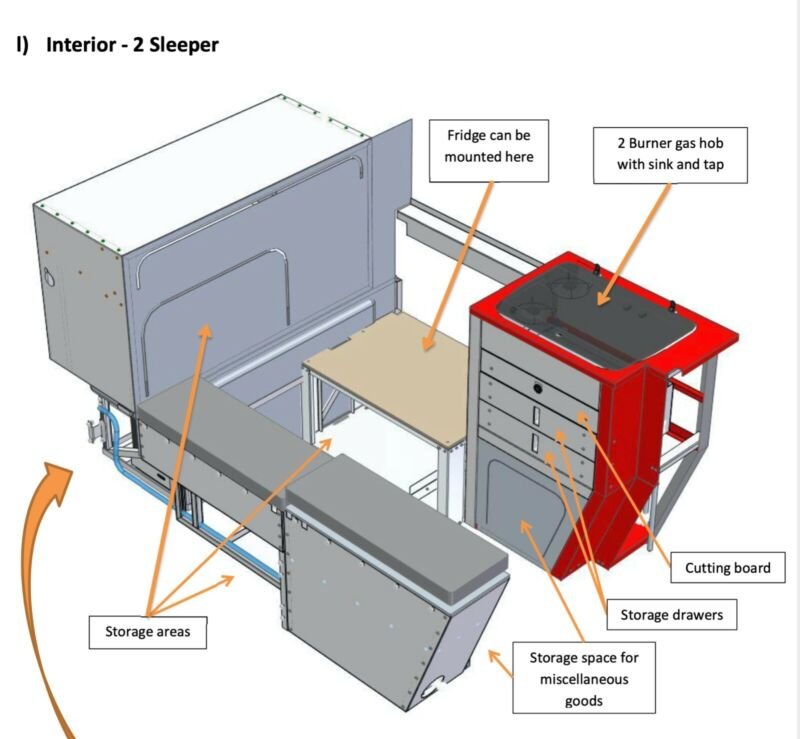 I) Interior - 2 Sleeper

Fridge can be mounted here

2 Burner gas hob with sink and tap

Cutting board

Storage drawers

Storage areas

Storage space for miscellaneous goods